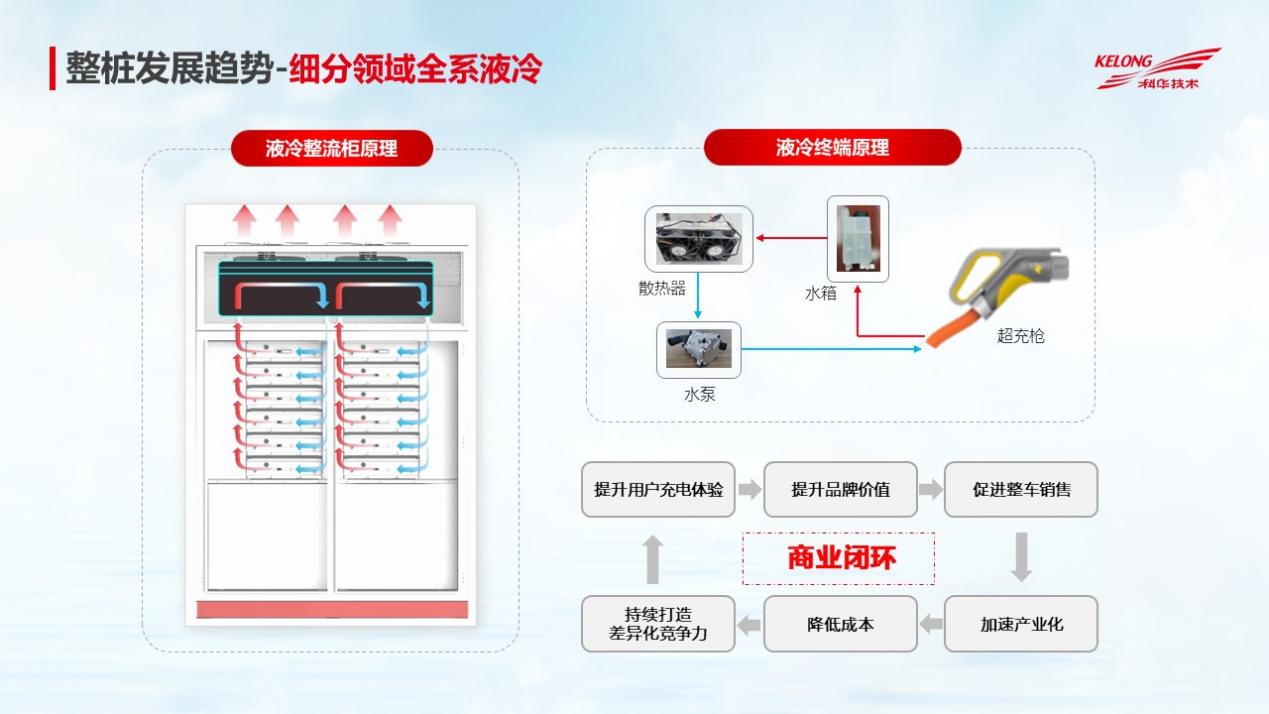 整桩发展趋势-细分领域全系液冷

KELONG 科华技术

液冷整流柜原理

液冷终端原理

散热器

水箱

超充枪

水泵

提升用户充电体验

提升品牌价值

促进整车销售

商业闭环

持续打造差异化竞争力

降低成本

加速产业化